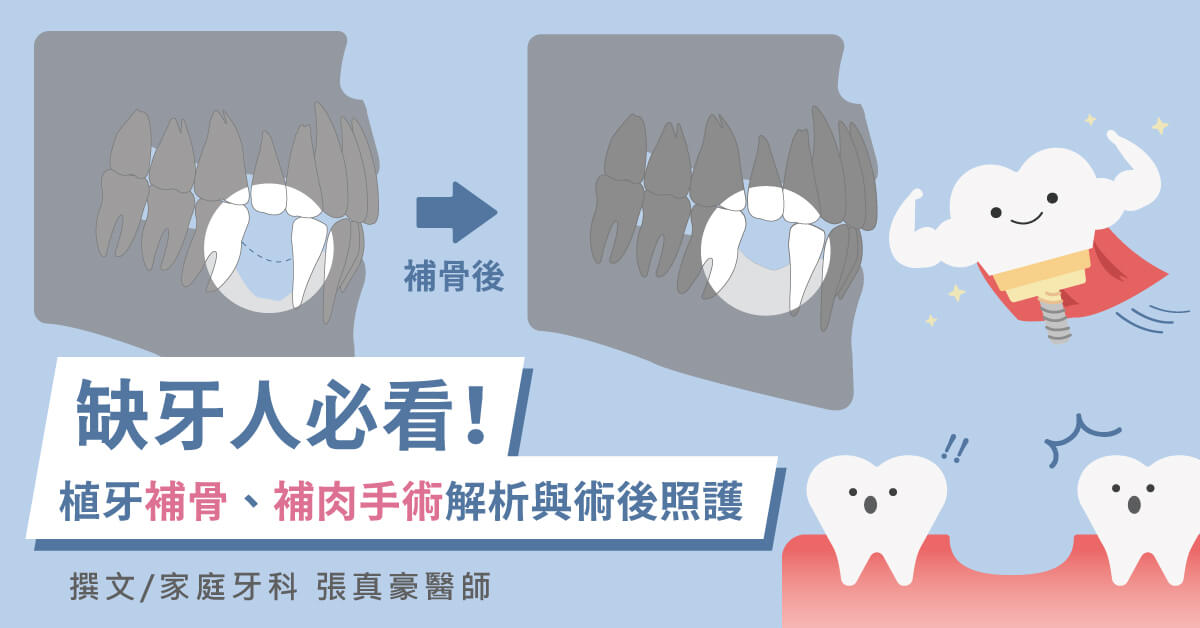 補骨後

缺牙人必看!

植牙補骨、補肉手術解析與術後照護

撰文/家庭牙科 張真豪醫師

!!